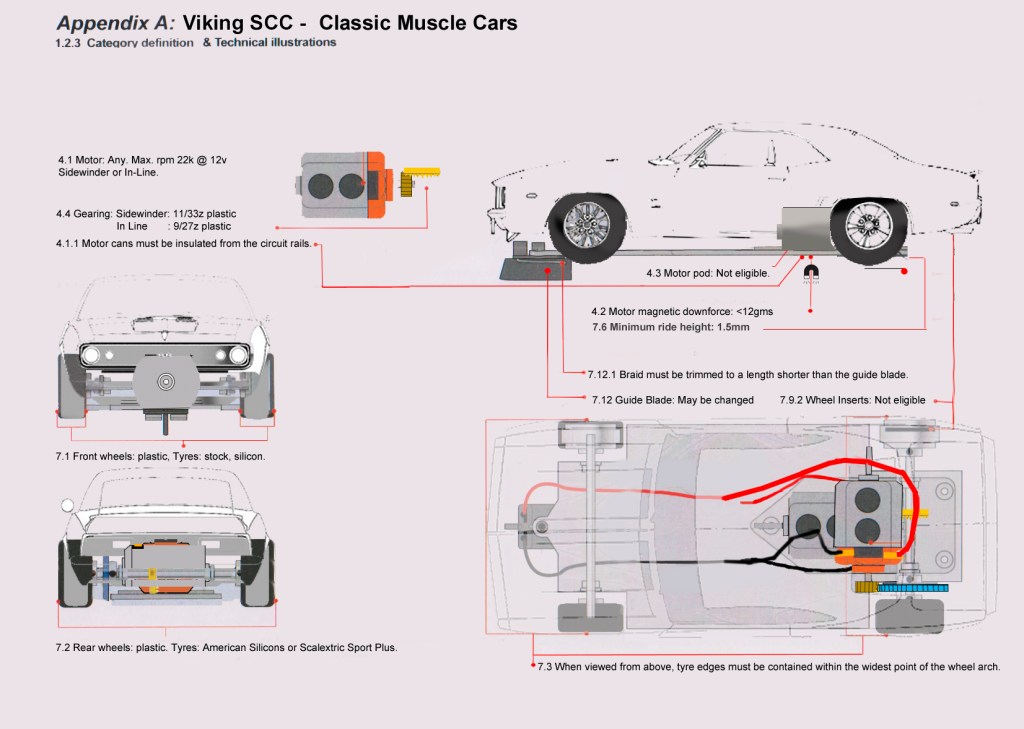 Appendix A: Viking SCC - Classic Muscle Cars
1.2.3 Category definition & Technical illustrations

4.1 Motor: Any. Max. rpm 22k @ 12v
Sidewinder or In-Line.

4.4 Gearing: Sidewinder: 11/33z plastic
In Line : 9/27z plastic

4.1.1 Motor cans must be insulated from the circuit rails.

4.3 Motor pod: Not eligible.

4.2 Motor magnetic downforce: <12gms
7.6 Minimum ride height: 1.5mm

7.12.1 Braid must be trimmed to a length shorter than the guide blade.

7.12 Guide Blade: May be changed

7.9.2 Wheel Inserts: Not eligible

7.1 Front wheels: plastic, Tyres: stock, silicon.

7.2 Rear wheels: plastic. Tyres: American Silicons or Scalextric Sport Plus.

7.3 When viewed from above, tyre edges must be contained within the widest point of the wheel arch.