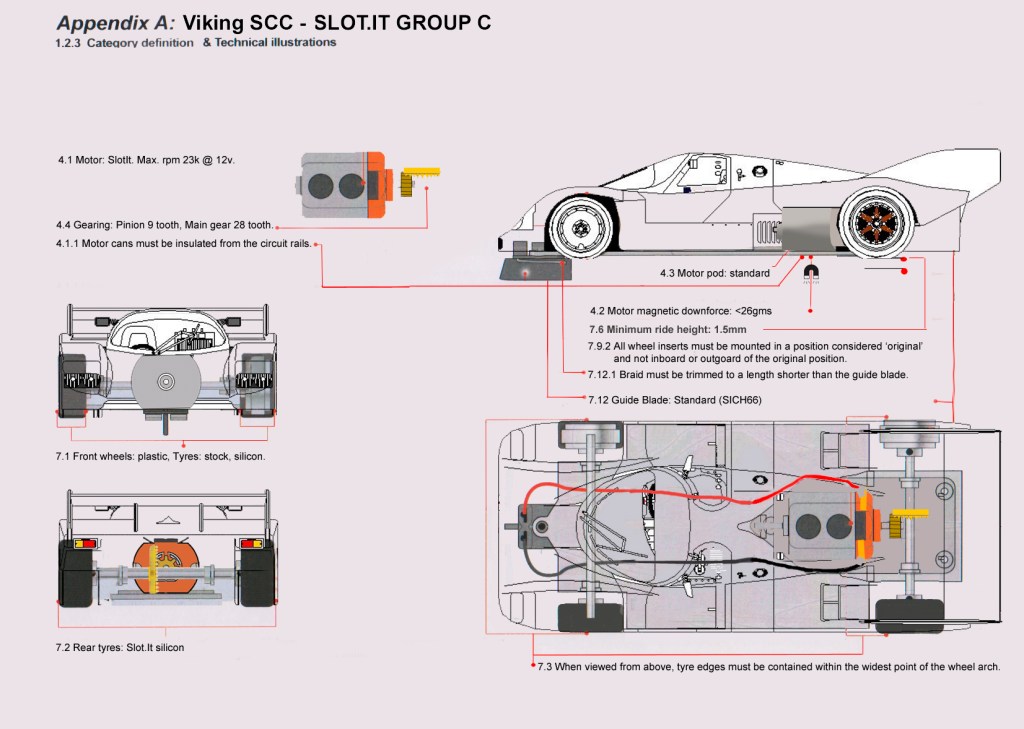 Appendix A: Viking SCC - SLOT.IT GROUP C
1.2.3 Category definition & Technical illustrations

4.1 Motor: SlotIt. Max. rpm 23k @ 12v.

4.4 Gearing: Pinion 9 tooth, Main gear 28 tooth.

4.1.1 Motor cans must be insulated from the circuit rails.

4.3 Motor pod: standard

4.2 Motor magnetic downforce: <26gms

7.6 Minimum ride height: 1.5mm

7.9.2 All wheel inserts must be mounted in a position considered 'original' and not inboard or outgoard of the original position.

7.12.1 Braid must be trimmed to a length shorter than the guide blade.

7.12 Guide Blade: Standard (SICH66)

7.1 Front wheels: plastic, Tyres: stock, silicon.

7.2 Rear tyres: Slot.It silicon

7.3 When viewed from above, tyre edges must be contained within the widest point of the wheel arch.